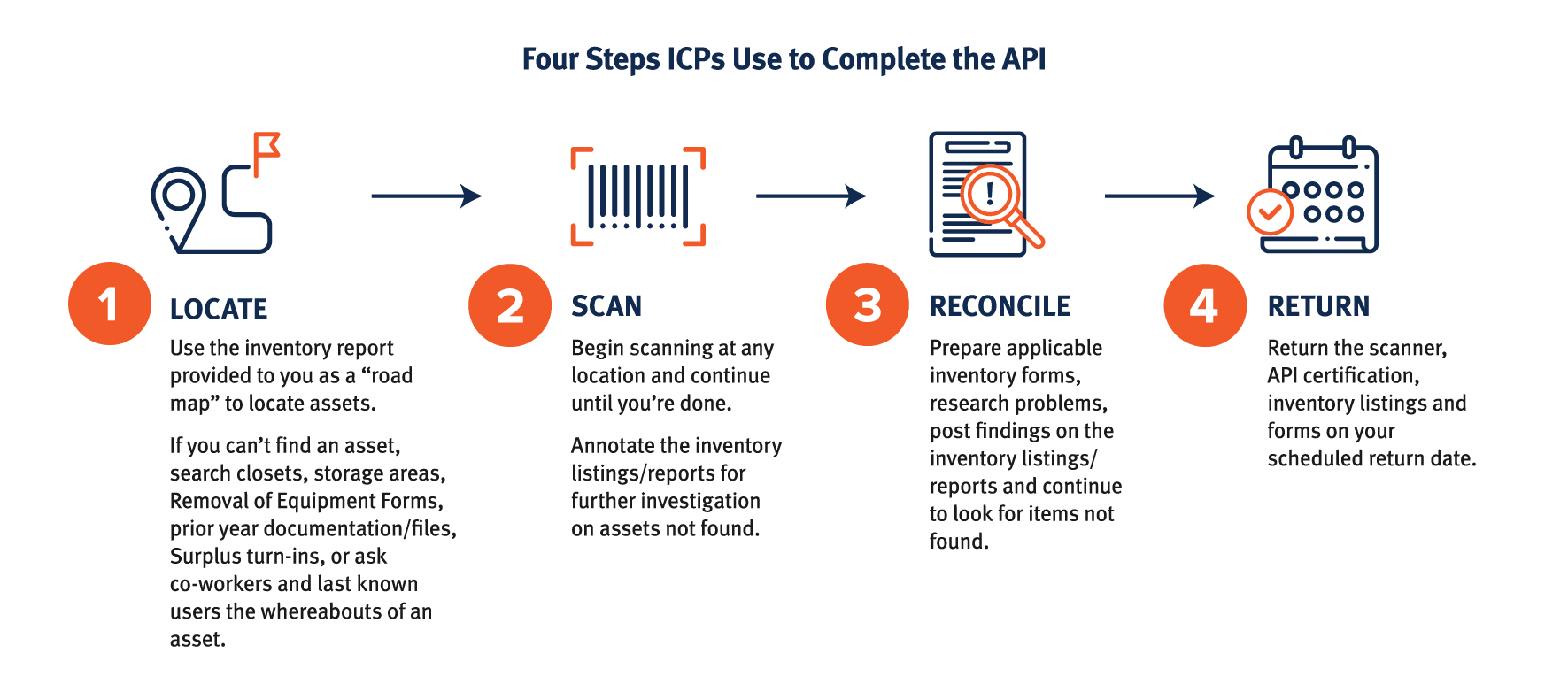 Four Steps ICPs Use to Complete the API

1 LOCATE

Use the inventory report provided to you as a “road map” to locate assets.

If you can’t find an asset, search closets, storage areas, Removal of Equipment Forms, prior year documentation/files, Surplus turn-ins, or ask co-workers and last known users the whereabouts of an asset.

2 SCAN

Begin scanning at any location and continue until you’re done.

Annotate the inventory listings/reports for further investigation on assets not found.

3 RECONCILE

Prepare applicable inventory forms, research problems, post findings on the inventory listings/ reports and continue to look for items not found.

4 RETURN

Return the scanner, API certification, inventory listings and forms on your scheduled return date.