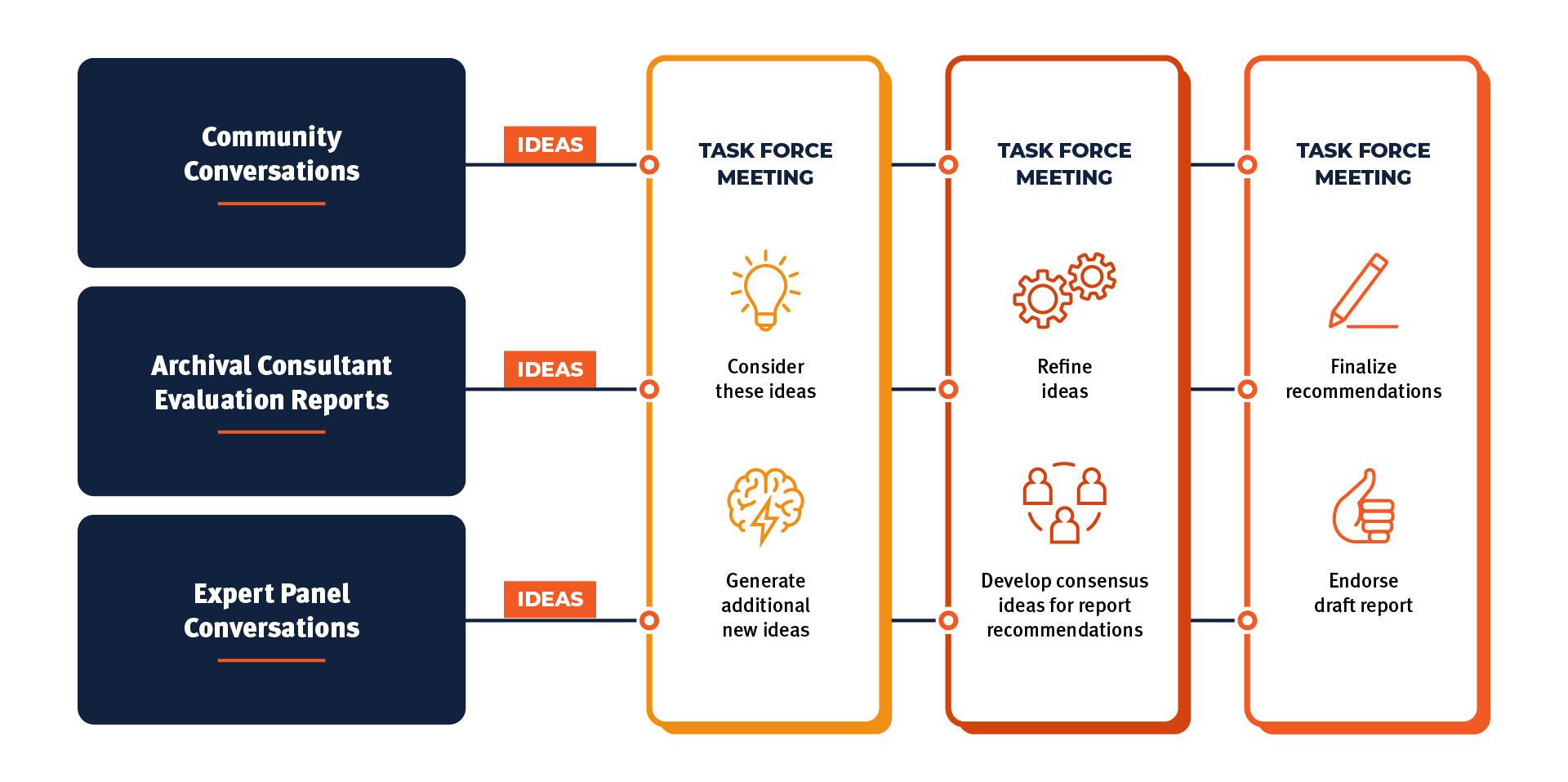 Community Conversations

IDEAS

Archival Consultant Evaluation Reports

IDEAS

Expert Panel Conversations

IDEAS

TASK FORCE MEETING

Consider these ideas

Generate additional new ideas

TASK FORCE MEETING

Refine ideas

Develop consensus ideas for report recommendations

TASK FORCE MEETING

Finalize recommendations

Endorse draft report